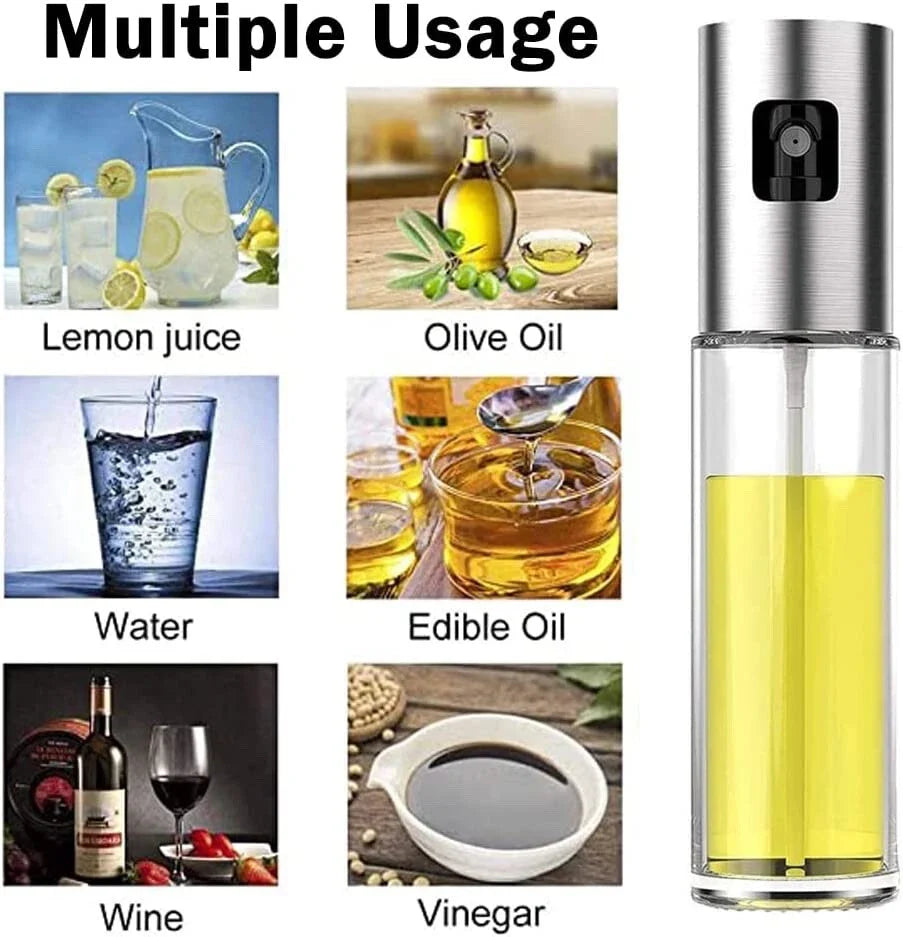 Multiple Usage

Lemon juice

Olive Oil

Water

Edible Oil

Wine

Vinegar