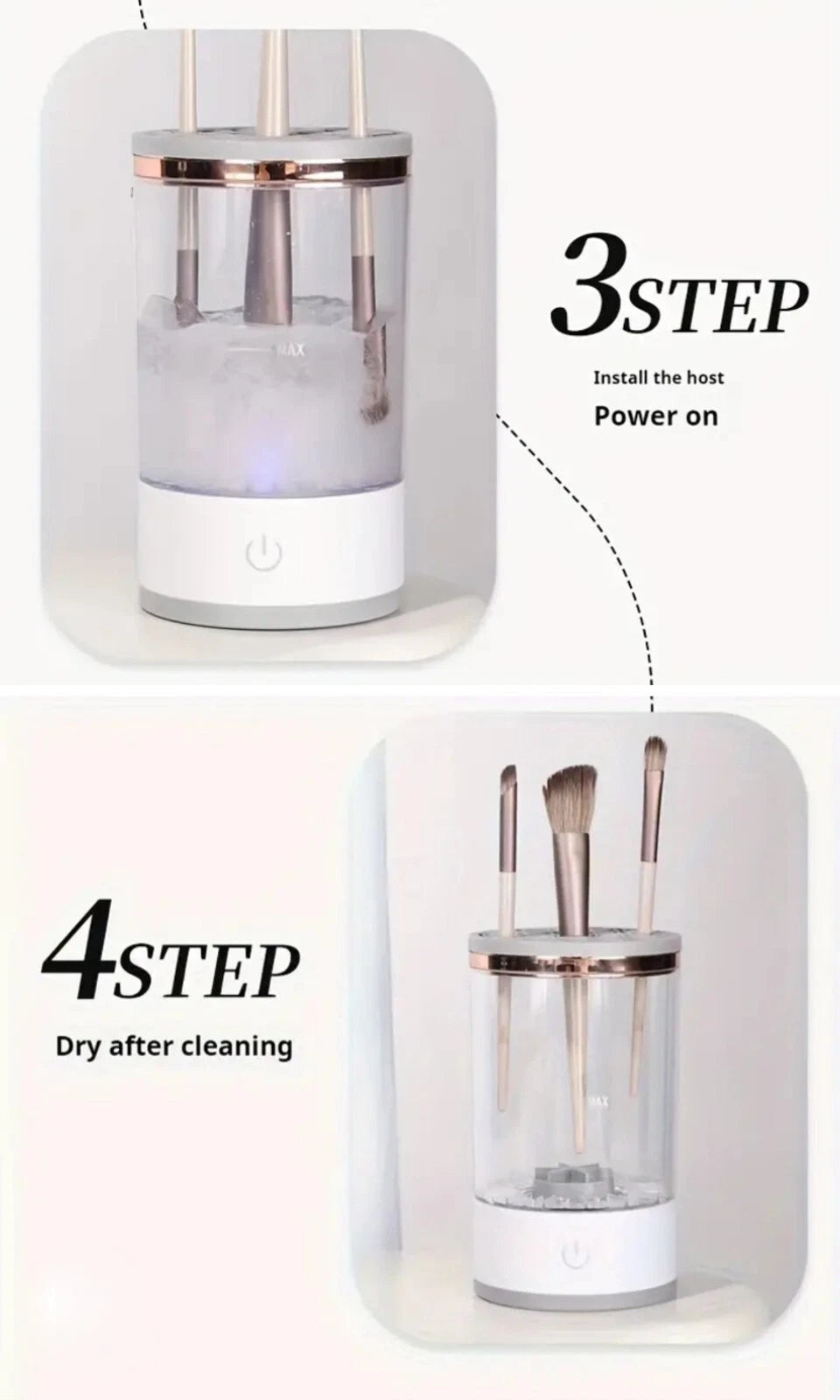 MAX

3STEP

Install the host

Power on

4STEP

Dry after cleaning

MAX