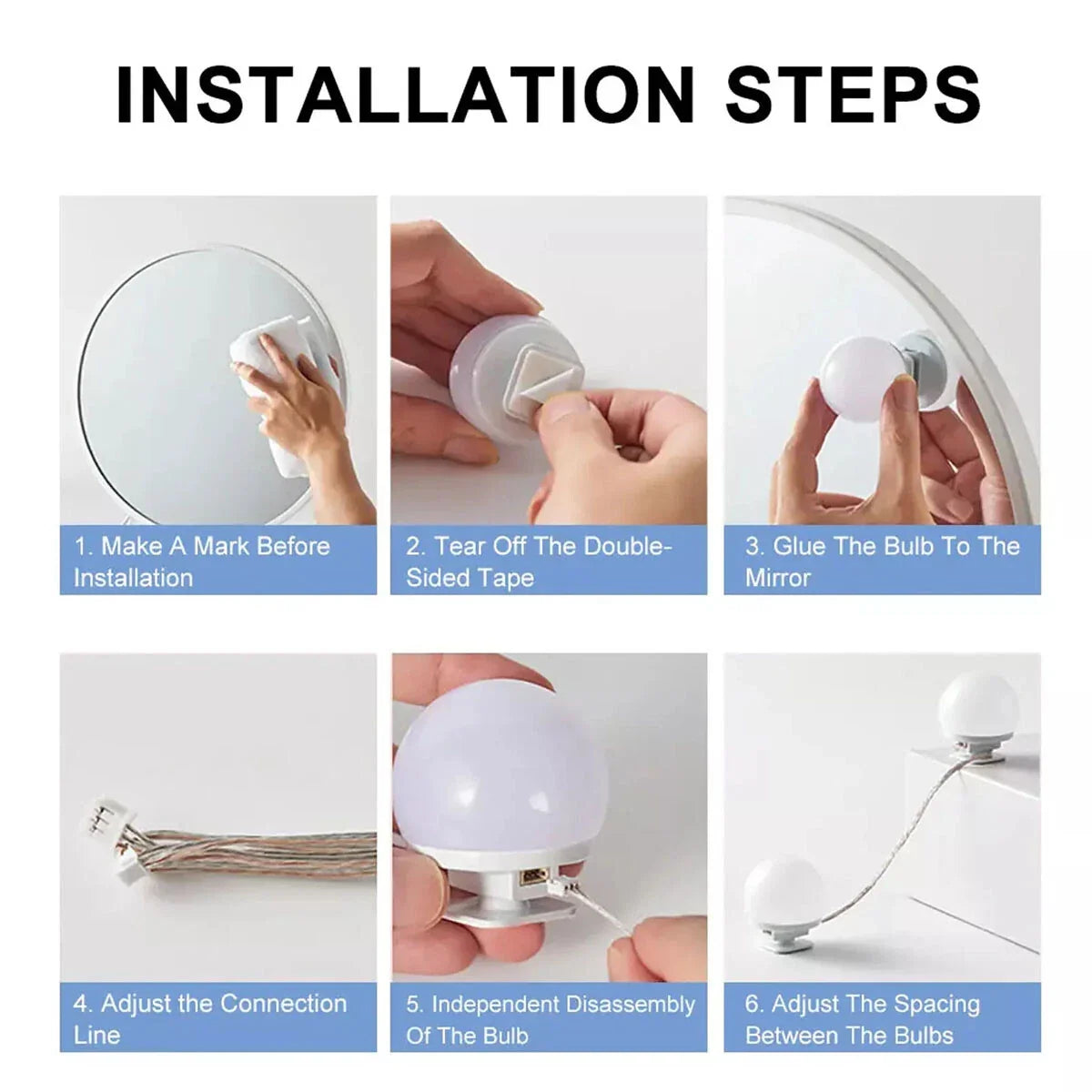 INSTALLATION STEPS

1. Make A Mark Before Installation

2. Tear Off The Double-Sided Tape

3. Glue The Bulb To The Mirror

4. Adjust the Connection Line

5. Independent Disassembly Of The Bulb

6. Adjust The Spacing Between The Bulbs