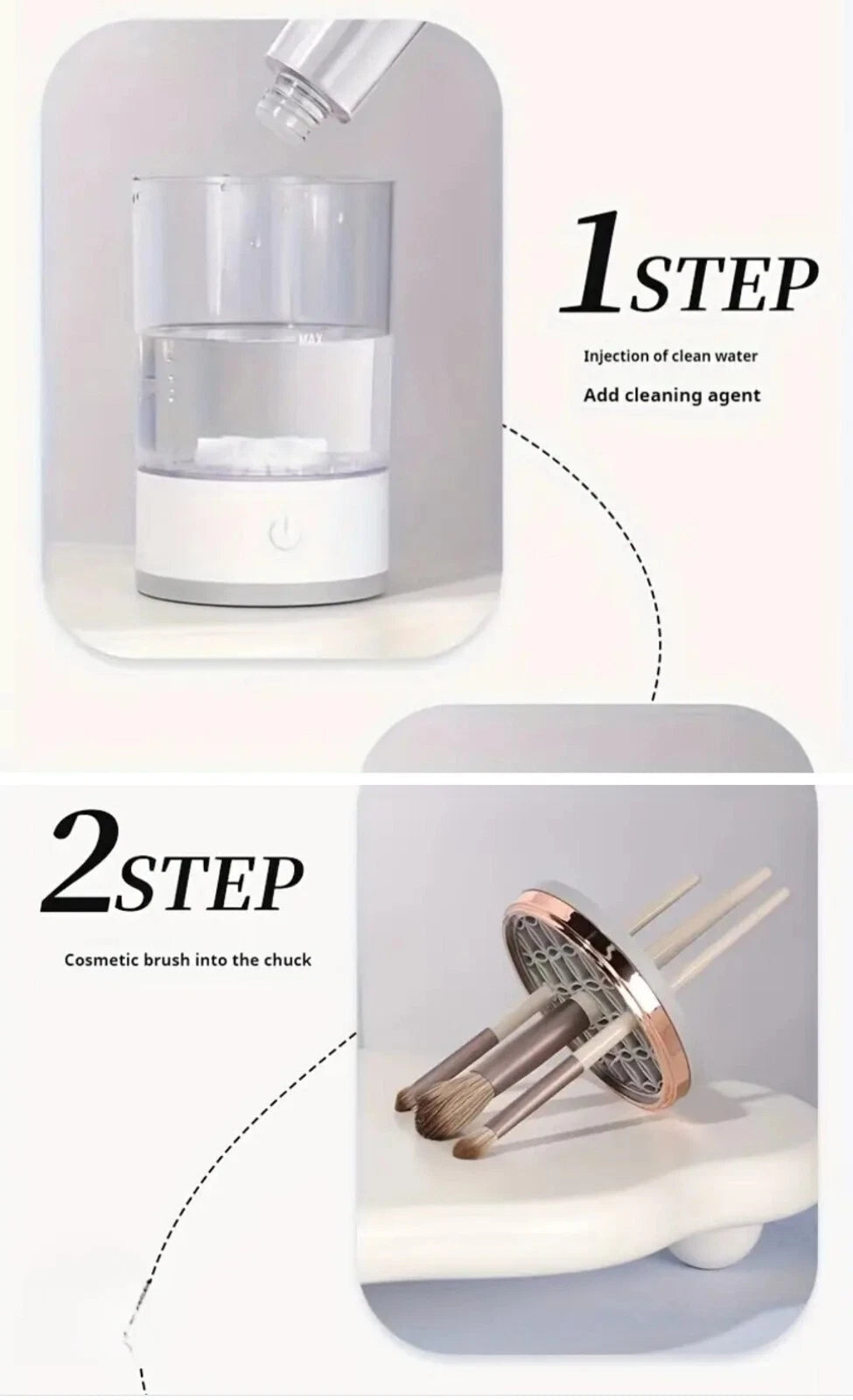 MAX

1STEP

Injection of clean water

Add cleaning agent

2STEP

Cosmetic brush into the chuck